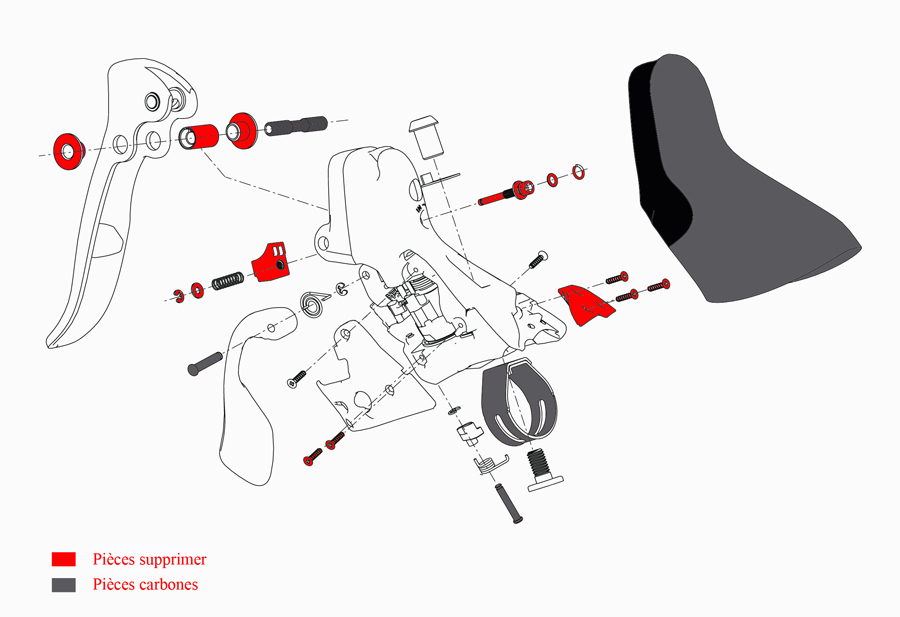 Pièces supprimer
Pièces carbones