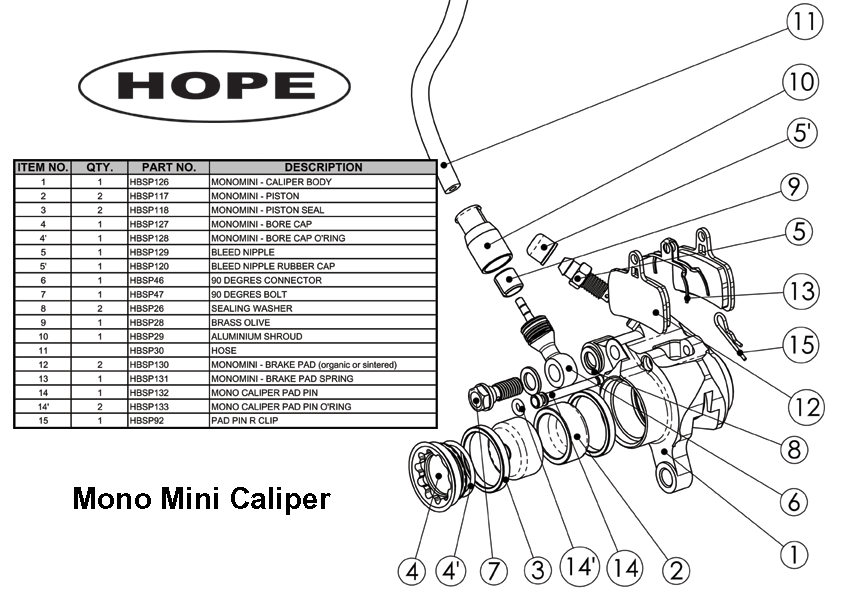 HOPE

| ITEM NO. | QTY. | PART NO. | DESCRIPTION |
|---|---|---|---|
| 1 | 1 | HBSP126 | MONOMINI - CALIPER BODY |
| 2 | 2 | HBSP117 | MONOMINI - PISTON |
| 3 | 2 | HBSP118 | MONOMINI - PISTON SEAL |
| 4 | 1 | HBSP127 | MONOMINI - BORE CAP |
| 4' | 1 | HBSP128 | MONOMINI - BORE CAP O'RING |
| 5 | 1 | HBSP129 | BLEED NIPPLE |
| 5' | 1 | HBSP120 | BLEED NIPPLE RUBBER CAP |
| 6 | 1 | HBSP46 | 90 DEGRES CONNECTOR |
| 7 | 1 | HBSP47 | 90 DEGRES BOLT |
| 8 | 2 | HBSP26 | SEALING WASHER |
| 9 | 1 | HBSP28 | BRASS OLIVE |
| 10 | 1 | HBSP29 | ALUMINIUM SHROUD |
| 11 | | HBSP30 | HOSE |
| 12 | 2 | HBSP130 | MONOMINI - BRAKE PAD (organic or sintered) |
| 13 | 1 | HBSP131 | MONOMINI - BRAKE PAD SPRING |
| 14 | 1 | HBSP132 | MONO CALIPER PAD PIN |
| 14' | 2 | HBSP133 | MONO CALIPER PAD PIN O'RING |
| 15 | 1 | HBSP92 | PAD PIN R CLIP |

Mono Mini Caliper

11
10
5'
9
5
13
15
12
8
6
1
4
4'
7
3
14'
14
2